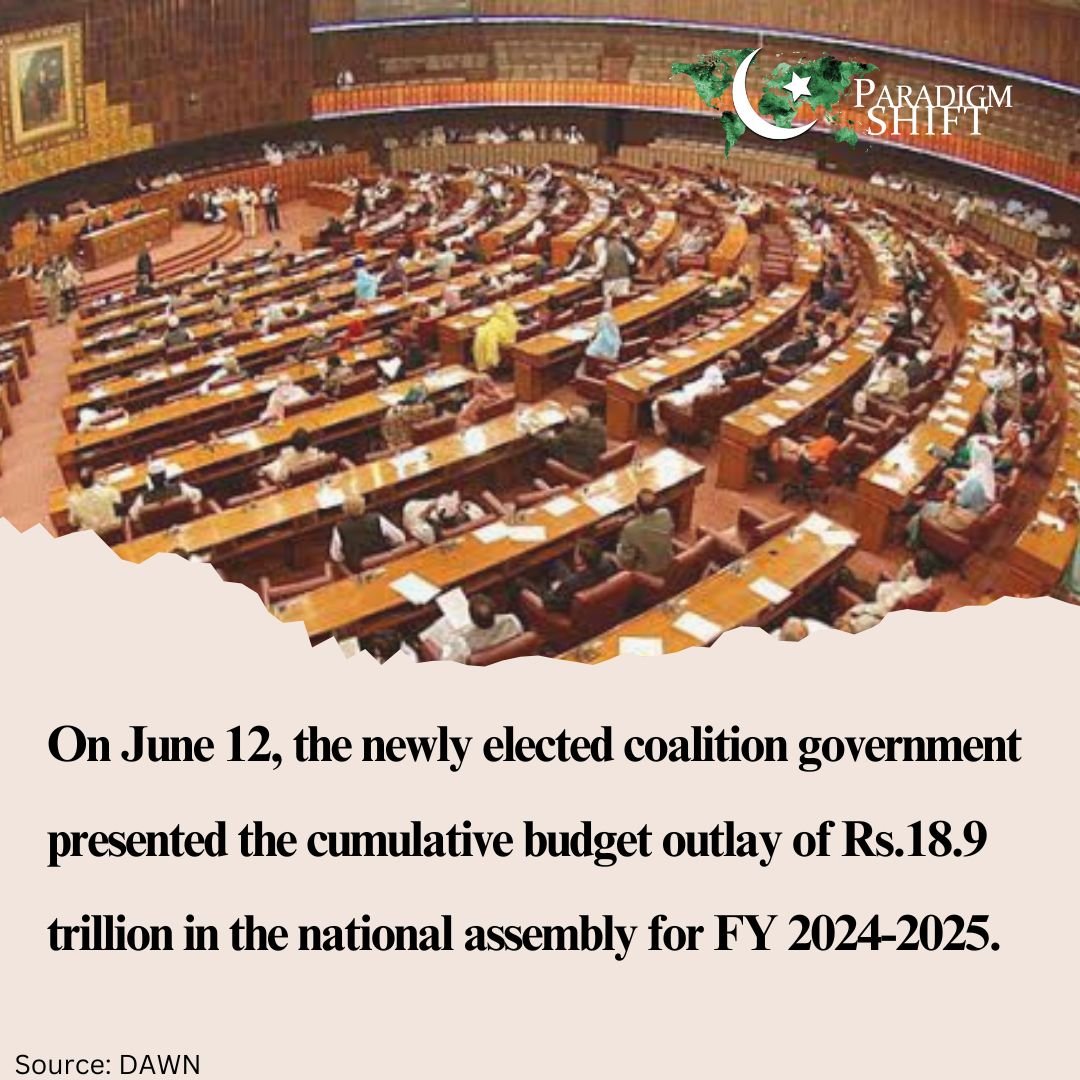 PARADIGM SHIFT

On June 12, the newly elected coalition government presented the cumulative budget outlay of Rs.18.9 trillion in the national assembly for FY 2024-2025.

Source: DAWN