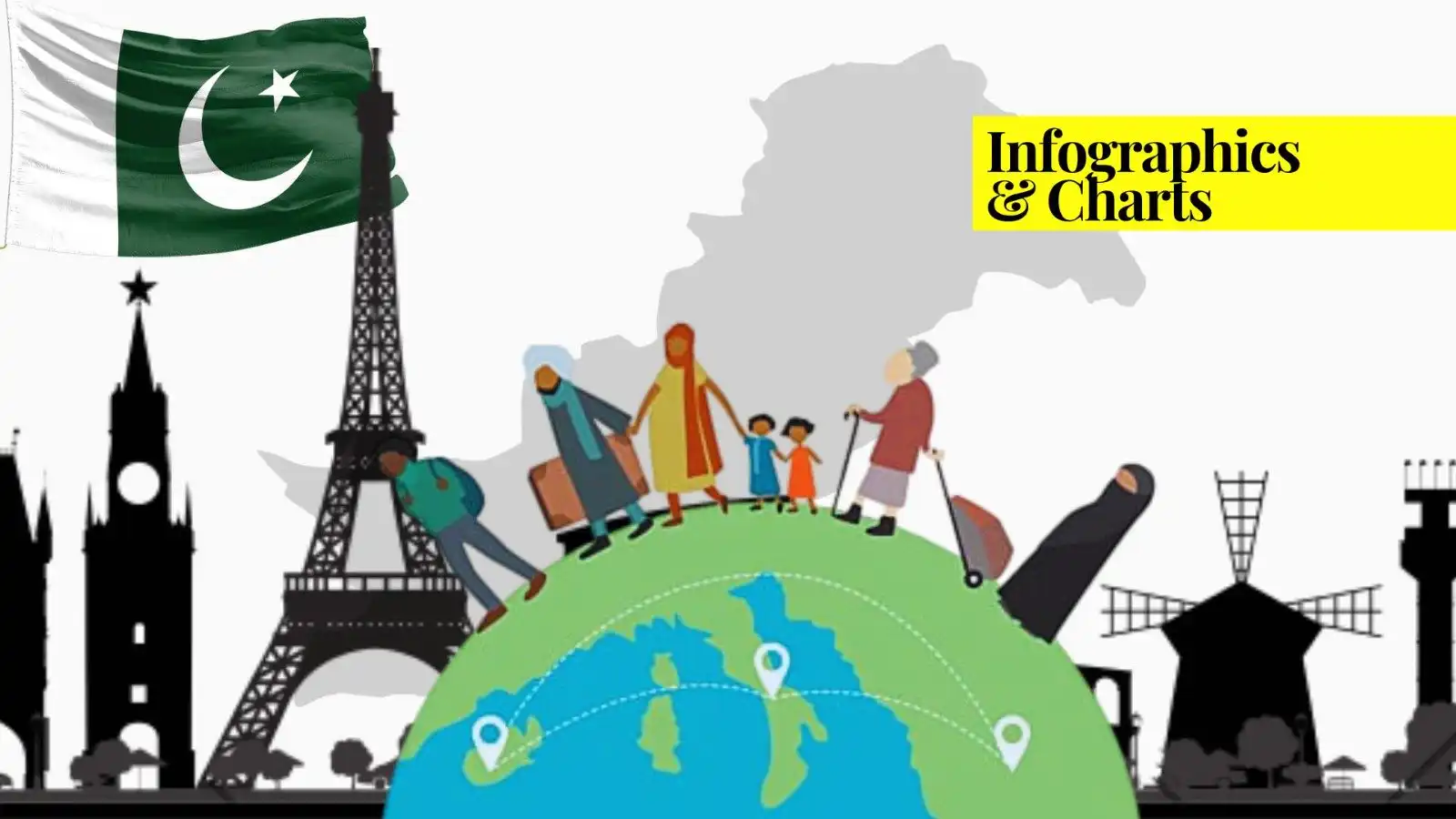 Infographics
& Charts