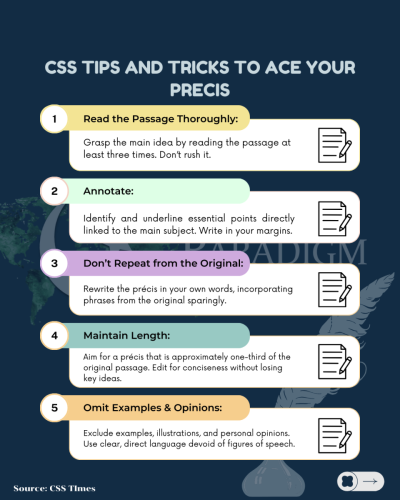 CSS TIPS AND TRICKS TO ACE YOUR PRECIS

1 Read the Passage Thoroughly:

Grasp the main idea by reading the passage at least three times. Don't rush it.

2 Annotate:

Identify and underline essential points directly linked to the main subject. Write in your margins.

PARADIGM

3 Don't Repeat from the Original:

Rewrite the précis in your own words, incorporating phrases from the original sparingly.

4 Maintain Length:

Aim for a précis that is approximately one-third of the original passage. Edit for conciseness without losing key ideas.

5 Omit Examples & Opinions:

Exclude examples, illustrations, and personal opinions. Use clear, direct language devoid of figures of speech.

Source: CSS TImes